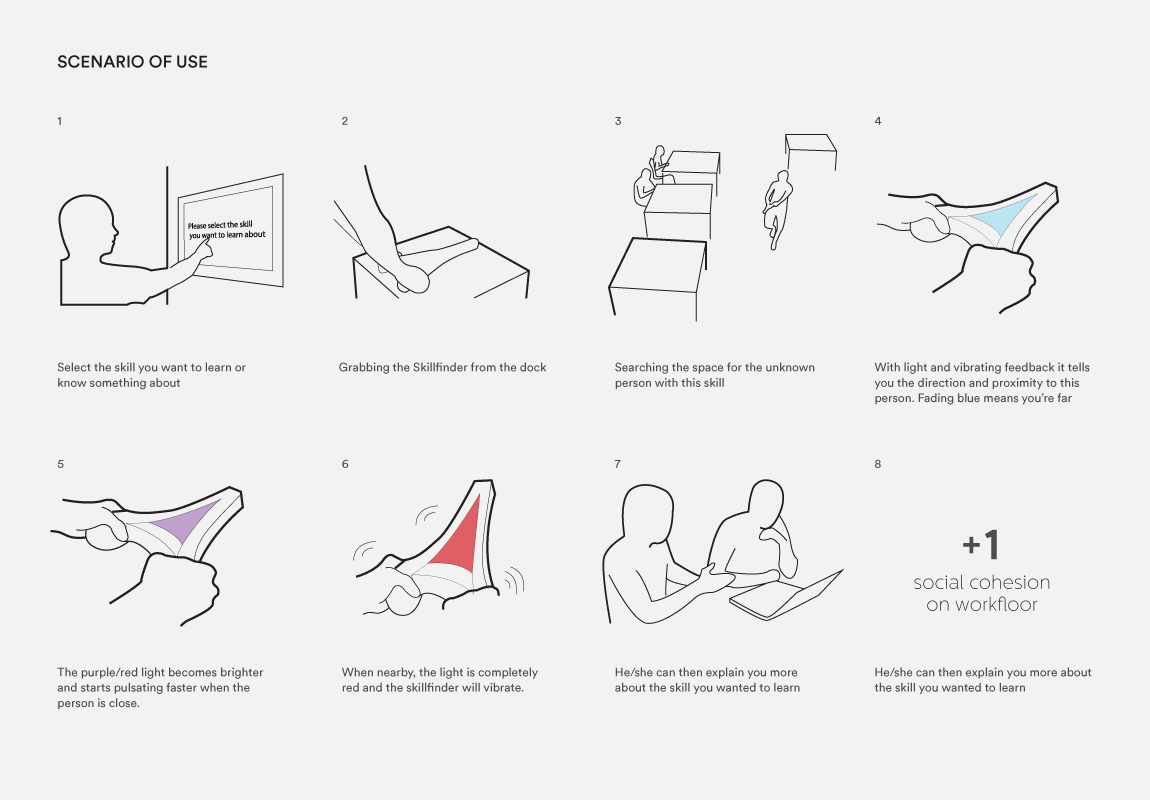 SCENARIO OF USE

1

Please select the skill you want to learn about

Select the skill you want to learn or know something about

2

Grabbing the Skillfinder from the dock

3

Searching the space for the unknown person with this skill

4

With light and vibrating feedback it tells you the direction and proximity to this person. Fading blue means you're far

5

The purple/red light becomes brighter and starts pulsating faster when the person is close.

6

When nearby, the light is completely red and the skillfinder will vibrate.

7

He/she can then explain you more about the skill you wanted to learn

8

+1
social cohesion
on workfloor

He/she can then explain you more about the skill you wanted to learn